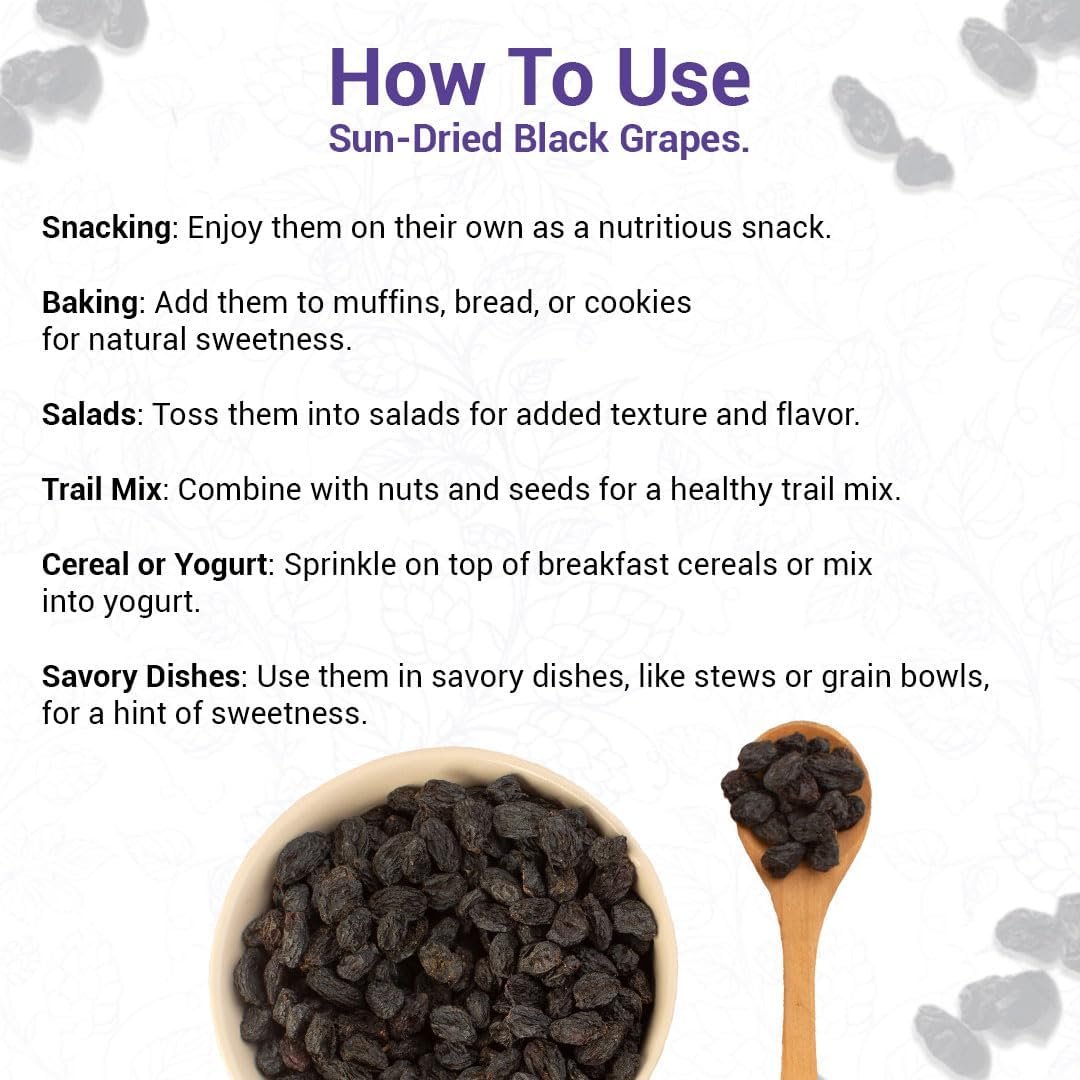 How To Use
Sun-Dried Black Grapes.

Snacking: Enjoy them on their own as a nutritious snack.

Baking: Add them to muffins, bread, or cookies for natural sweetness.

Salads: Toss them into salads for added texture and flavor.

Trail Mix: Combine with nuts and seeds for a healthy trail mix.

Cereal or Yogurt: Sprinkle on top of breakfast cereals or mix into yogurt.

Savory Dishes: Use them in savory dishes, like stews or grain bowls, for a hint of sweetness.